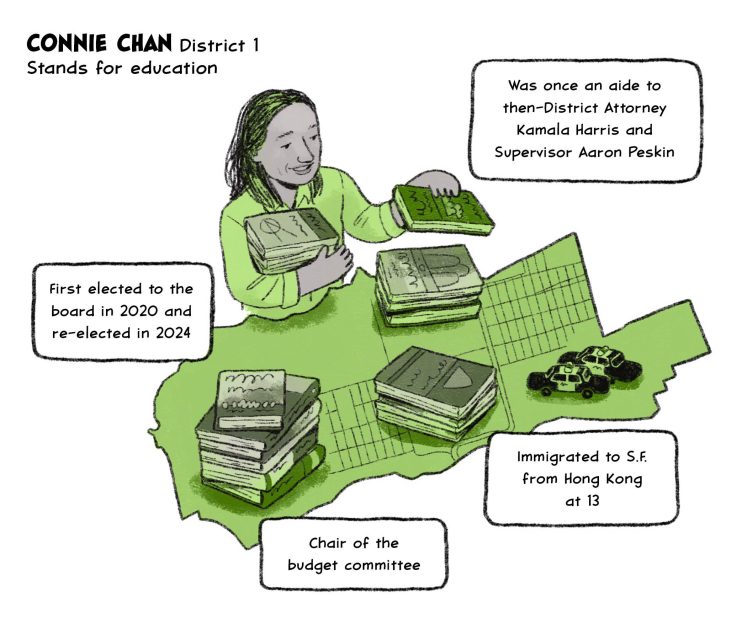 CONNIE CHAN District 1
Stands for education

Was once an aide to then-District Attorney Kamala Harris and Supervisor Aaron Peskin

First elected to the board in 2020 and re-elected in 2024

Immigrated to S.F. from Hong Kong at 13

Chair of the budget committee